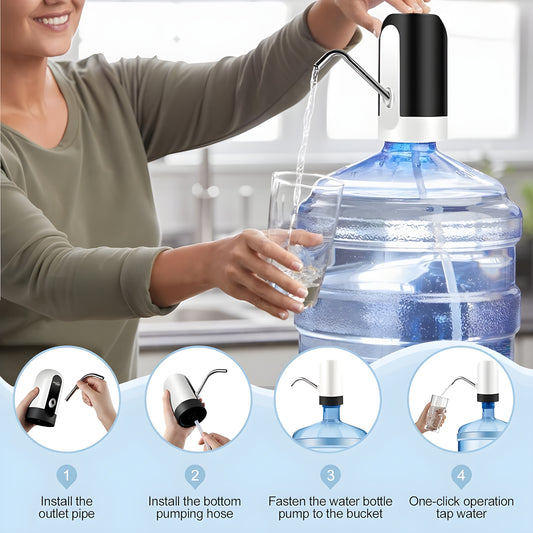 1
Install the outlet pipe

2
Install the bottom pumping hose

3
Fasten the water bottle pump to the bucket

4
One-click operation tap water